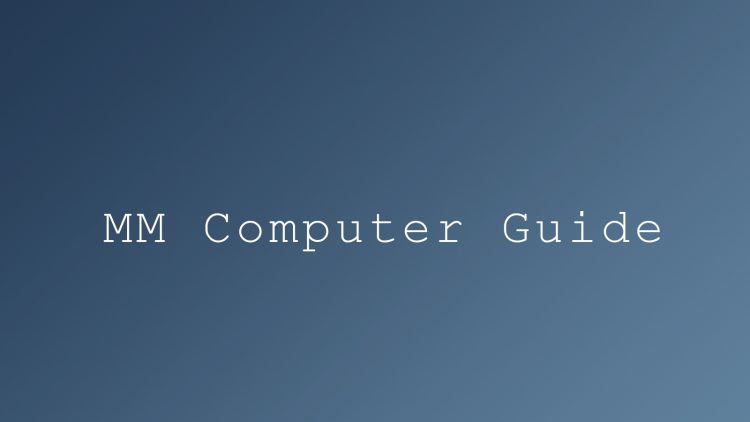 MM Computer Guide